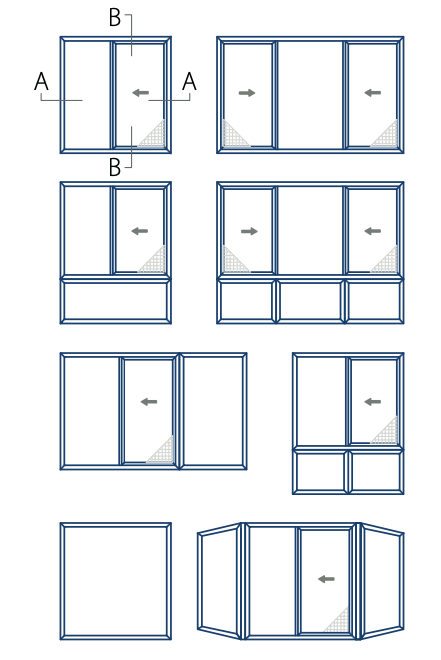 B
A
A
B